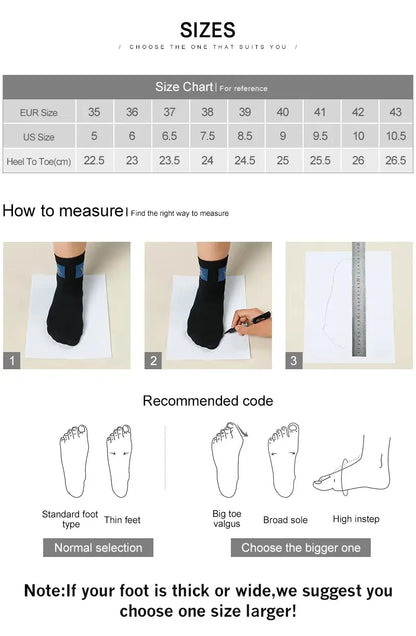 SIZES

/ CHOOSE THE ONE THAT SUITS YOU /

Size Chart | For reference

| EUR Size | 35 | 36 | 37 | 38 | 39 | 40 | 41 | 42 | 43 |
|---|---|---|---|---|---|---|---|---|---|
| US Size | 5 | 6 | 6.5 | 7.5 | 8.5 | 9 | 9.5 | 10 | 10.5 |
| Heel To Toe(cm) | 22.5 | 23 | 23.5 | 24 | 24.5 | 25 | 25.5 | 26 | 26.5 |

How to measure | Find the right way to measure

1

2

3

Recommended code

Standard foot type

Thin feet

Big toe valgus

Broad sole

High instep

Normal selection

Choose the bigger one

Note:If your foot is thick or wide,we suggest you choose one size larger!